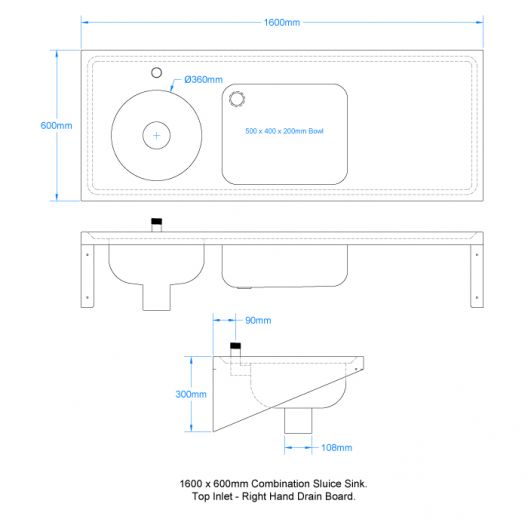 1600mm

600mm

Ø360mm

500 x 400 x 200mm Bowl

90mm

300mm

108mm

1600 x 600mm Combination Sluice Sink.
Top Inlet - Right Hand Drain Board.